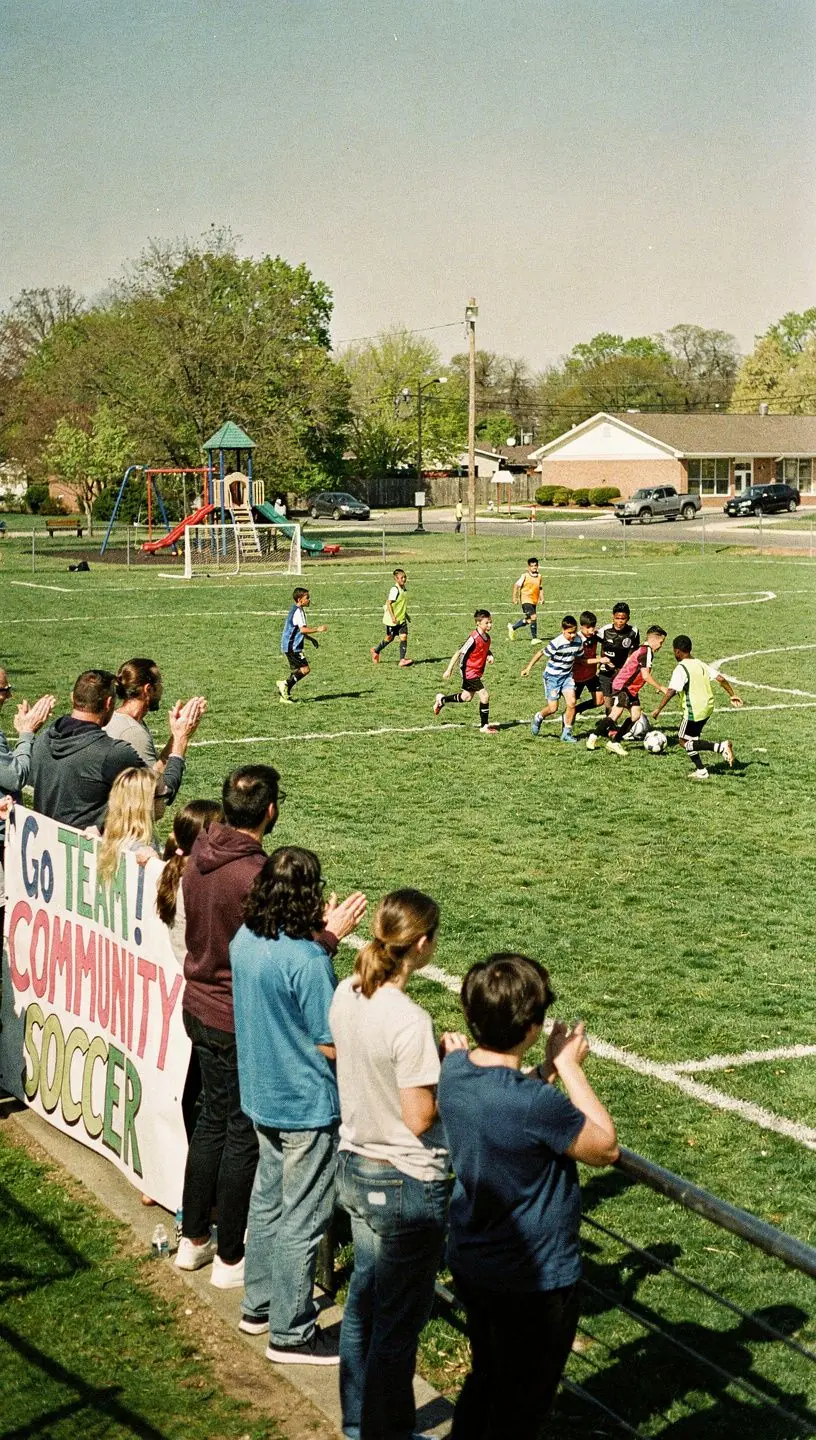 Go TEAM!
COMMUNITY
SOCCER